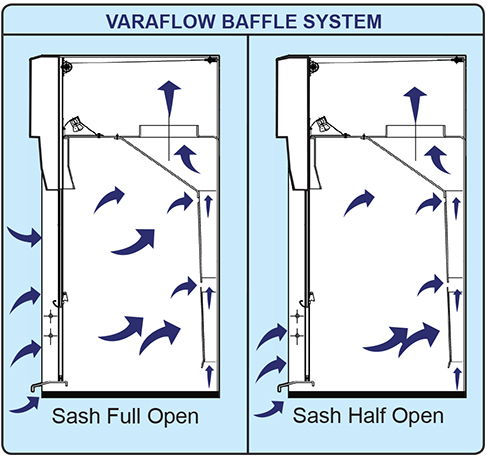 VARAFLOW BAFFLE SYSTEM

Sash Full Open

Sash Half Open