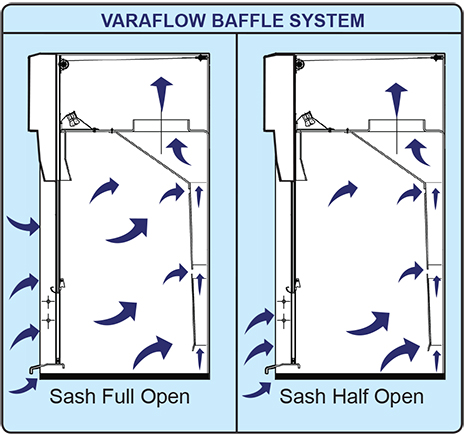 VARAFLOW BAFFLE SYSTEM

Sash Full Open

Sash Half Open